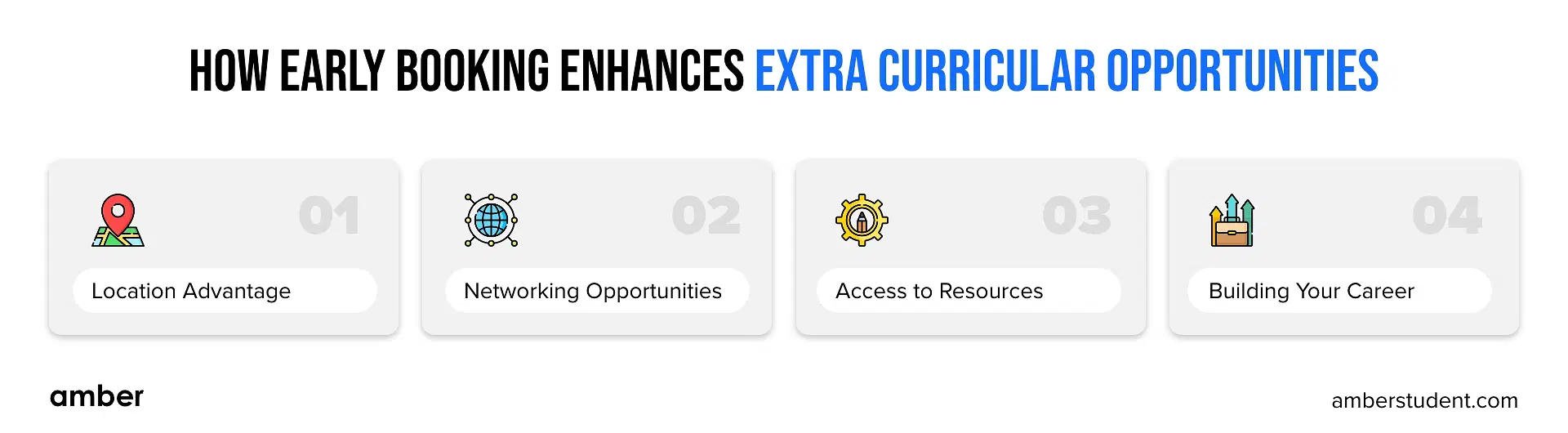 HOW EARLY BOOKING ENHANCES EXTRA CURRICULAR OPPORTUNITIES

01
Location Advantage

02
Networking Opportunities

03
Access to Resources

04
Building Your Career

amber

amberstudent.com